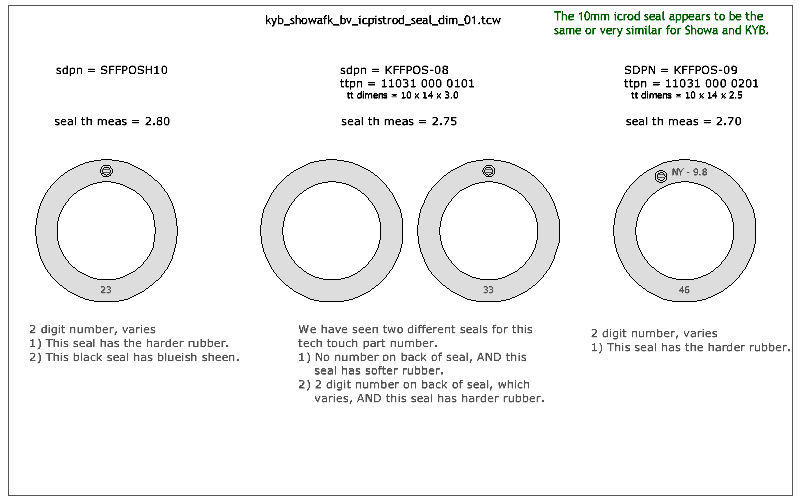 kyb_showafk_bv_icpistrod_seal_dim_01.tcw

The 10mm icrod seal appears to be the same or very similar for Showa and KYB.

sdpn = SFFPOSH10

seal th meas = 2.80

23

2 digit number, varies
1) This seal has the harder rubber.
2) This black seal has blueish sheen.

sdpn = KFFPOS-08
ttpn = 11031 000 0101
tt dimens = 10 x 14 x 3.0

seal th meas = 2.75

33

We have seen two different seals for this tech touch part number.
1) No number on back of seal, AND this seal has softer rubber.
2) 2 digit number on back of seal, which varies, AND this seal has harder rubber.

SDPN = KFFPOS-09
ttpn = 11031 000 0201
tt dimens = 10 x 14 x 2.5

seal th meas = 2.70

NY - 9.8

46

2 digit number, varies
1) This seal has the harder rubber.