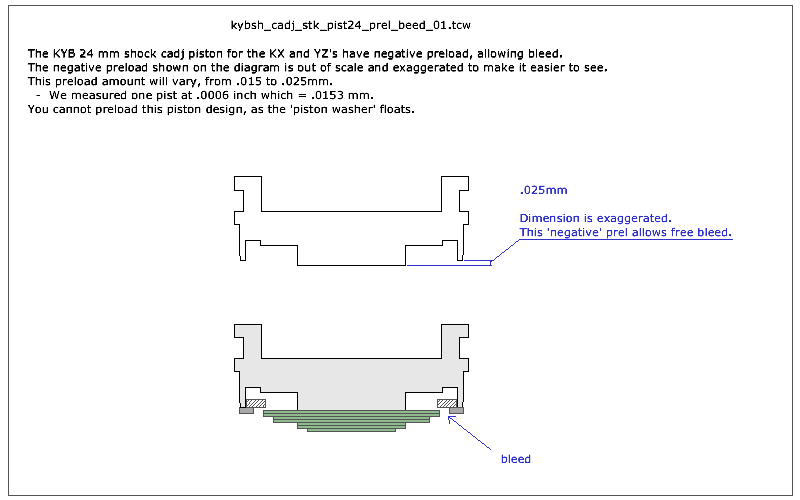 kybsh_cadj_stk_pist24_prel_beed_01.tcw

The KYB 24 mm shock cadj piston for the KX and YZ's have negative preload, allowing bleed.
The negative preload shown on the diagram is out of scale and exaggerated to make it easier to see.
This preload amount will vary, from .015 to .025mm.
- We measured one pist at .0006 inch which = .0153 mm.
You cannot preload this piston design, as the 'piston washer' floats.

.025mm

Dimension is exaggerated.
This 'negative' prel allows free bleed.

bleed