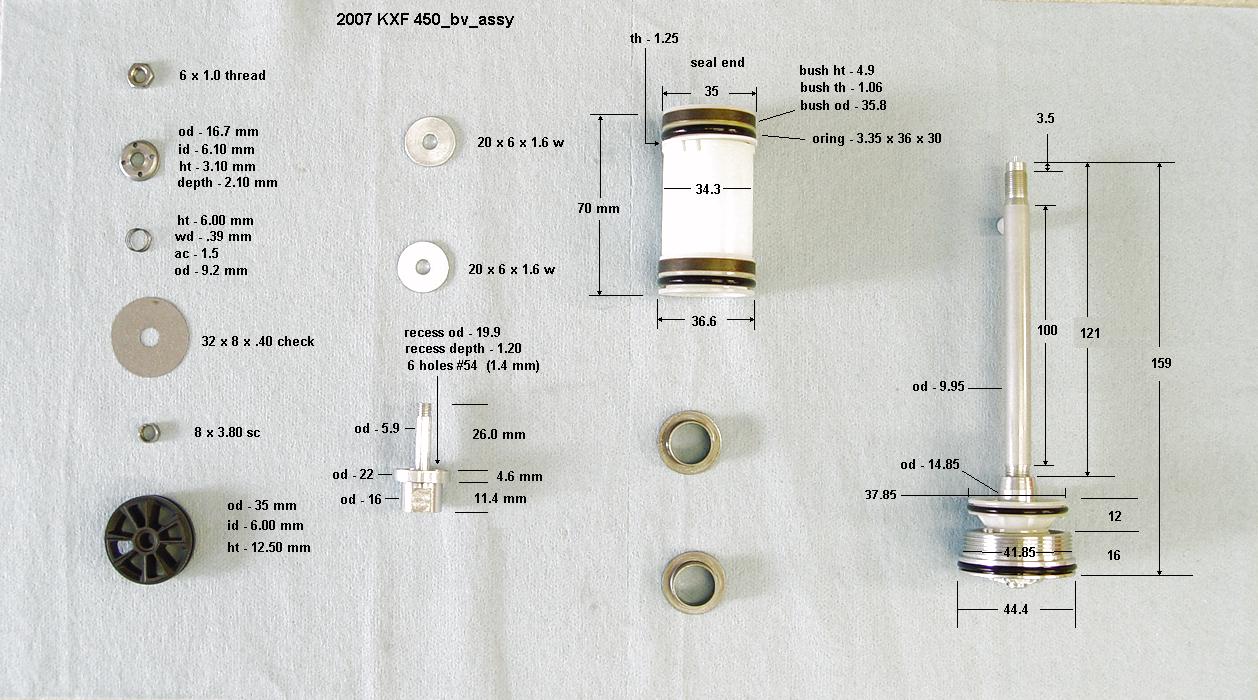 2007 KXF 450_bv_assy

6 x 1.0 thread

od - 16.7 mm
id - 6.10 mm
ht - 3.10 mm
depth - 2.10 mm

ht - 6.00 mm
wd - .39 mm
ac - 1.5
od - 9.2 mm

32 x 8 x .40 check

8 x 3.80 sc

od - 35 mm
id - 6.00 mm
ht - 12.50 mm

20 x 6 x 1.6 w

20 x 6 x 1.6 w

recess od - 19.9
recess depth - 1.20
6 holes #54 (1.4 mm)

od - 5.9
26.0 mm
od - 22
4.6 mm
od - 16
11.4 mm

th - 1.25
seal end
35
bush ht - 4.9
bush th - 1.06
bush od - 35.8
oring - 3.35 x 36 x 30
70 mm
34.3
36.6

3.5
100
121
159
od - 9.95
od - 14.85
37.85
12
41.85
16
44.4