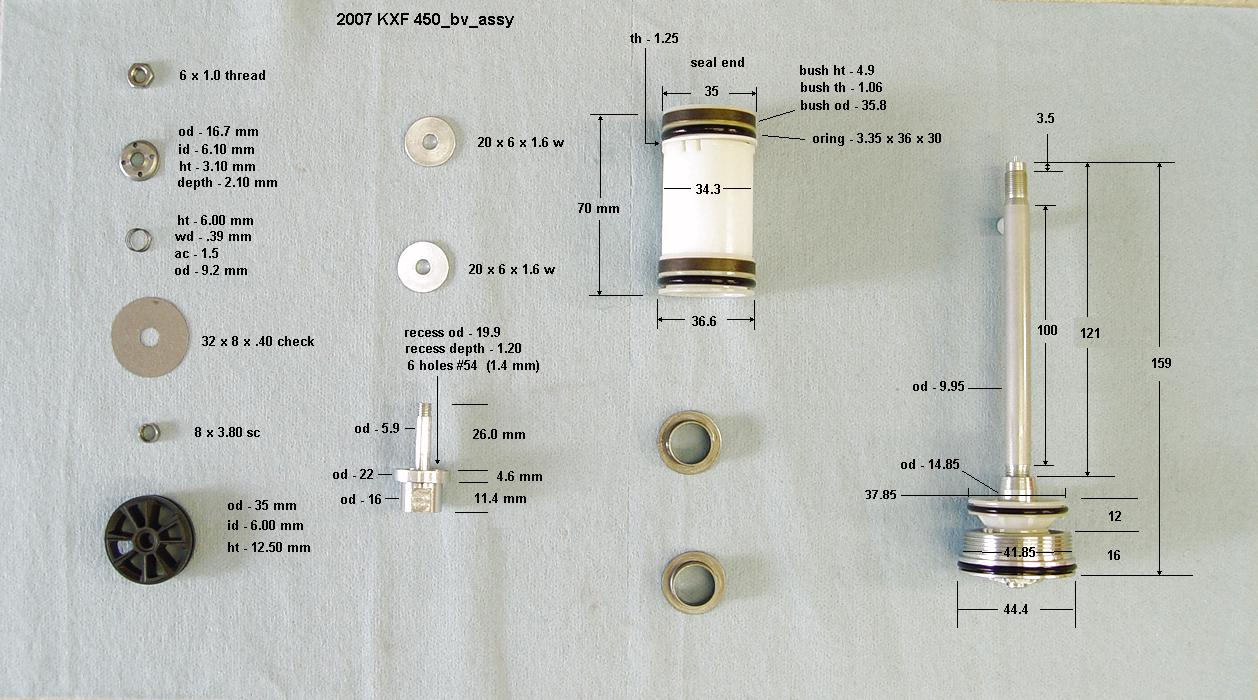 2007 KXF 450_bv_assy

6 x 1.0 thread

od - 16.7 mm
id - 6.10 mm
ht - 3.10 mm
depth - 2.10 mm

ht - 6.00 mm
wd - .39 mm
ac - 1.5
od - 9.2 mm

32 x 8 x .40 check

8 x 3.80 sc

od - 35 mm
id - 6.00 mm
ht - 12.50 mm

20 x 6 x 1.6 w

20 x 6 x 1.6 w

recess od - 19.9
recess depth - 1.20
6 holes #54 (1.4 mm)

od - 5.9
26.0 mm
od - 22
4.6 mm
od - 16
11.4 mm

th - 1.25
seal end
35
bush ht - 4.9
bush th - 1.06
bush od - 35.8
oring - 3.35 x 36 x 30
70 mm
34.3
36.6

3.5
100
121
159
od - 9.95
od - 14.85
37.85
12
41.85
16
44.4