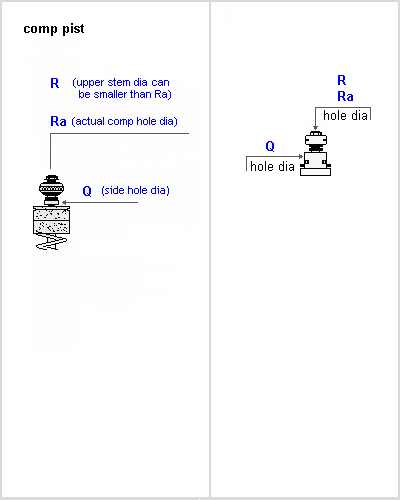 comp pist

R (upper stem dia can be smaller than Ra)

Ra (actual comp hole dia)

Q (side hole dia)

R
Ra
hole dia

Q
hole dia