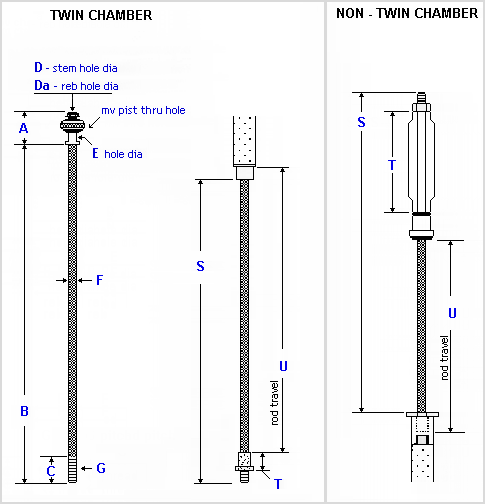 TWIN CHAMBER

D - stem hole dia
Da - reb hole dia
mv pist thru hole
A
E hole dia
F
B
C
G

S
U
rod travel
T

NON - TWIN CHAMBER

S
T
U
rod travel