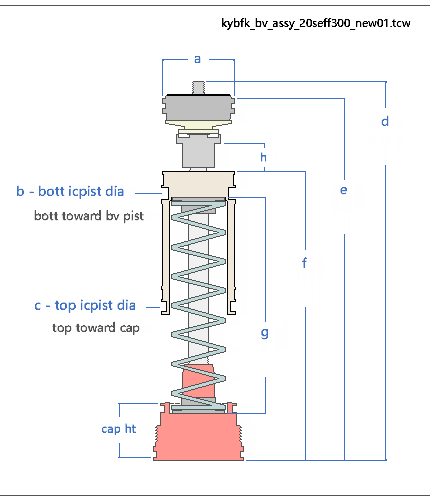 kybfk_bv_assy_20seff300_new01.tcw

a

d

h

e

b - bott icpist dia

bott toward bv pist

f

c - top icpist dia

top toward cap

g

cap ht