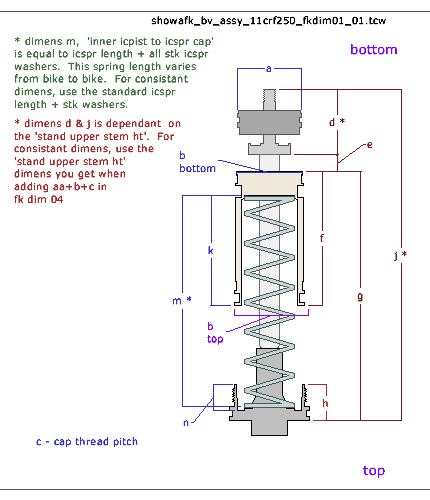 showafk_bv_assy_11crf250_fkdim01_01.tcw

* dimens m, 'inner icpist to icspr cap' is equal to icspr length + all stk icspr washers. This spring length varies from bike to bike. For consistant dimens, use the standard icspr length + stk washers.

* dimens d & j is dependant on the 'stand upper stem ht'. For consistant dimens, use the 'stand upper stem ht' dimens you get when adding aa+b+c in fk dim 04

bottom

a

d *

e

b
bottom

f

k

j *

g

m *

b
top

h

n

c - cap thread pitch

top