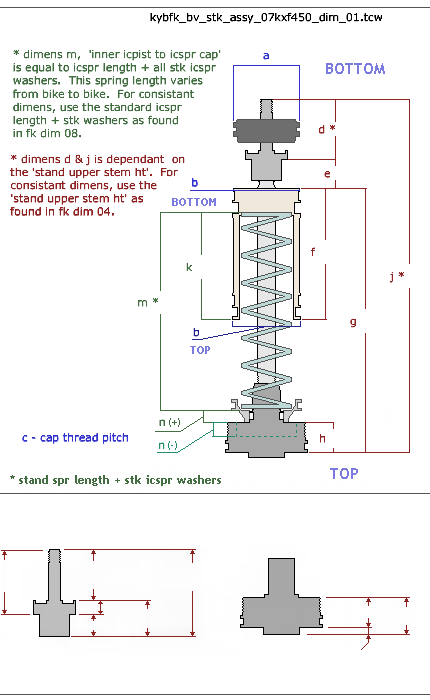 kybfk_bv_stk_assy_07kxf450_dim_01.tcw

* dimens m, 'inner icpist to icspr cap' is equal to icspr length + all stk icspr washers. This spring length varies from bike to bike. For consistant dimens, use the standard icspr length + stk washers as found in fk dim 08.

* dimens d & j is dependant on the 'stand upper stem ht'. For consistant dimens, use the 'stand upper stem ht' as found in fk dim 04.

a

BOTTOM

d *

e

b

BOTTOM

k

f

m *

j *

g

b

TOP

n (+)

n (-)

h

c - cap thread pitch

TOP

* stand spr length + stk icspr washers