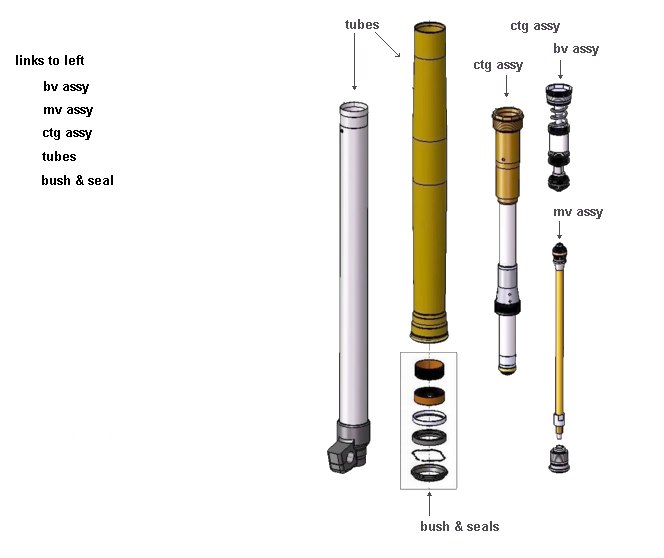 links to left

bv assy
mv assy
ctg assy
tubes
bush & seal

tubes

ctg assy

ctg assy

bv assy

mv assy

bush & seals