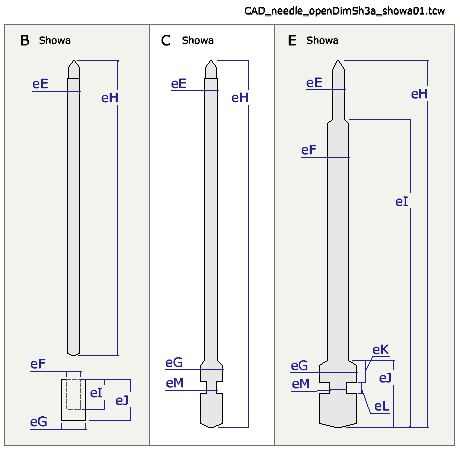 CAD_needle_openDimSh3a_showa01.tcw

B Showa

eE

eH

eF

eI

eJ

eG

C Showa

eE

eH

eG

eM

E Showa

eE

eH

eF

eI

eK

eG

eJ

eM

eL