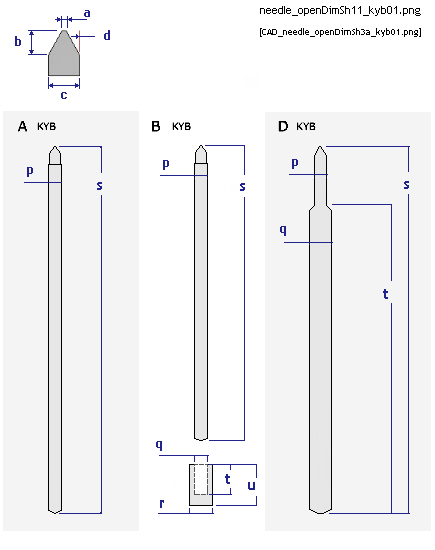 a
b
d
c

needle_openDimSh11_kyb01.png

[CAD_needle_openDimSh3a_kyb01.png]

A KYB
p
s

B KYB
p
s
q
t
u
r

D KYB
p
s
q
t