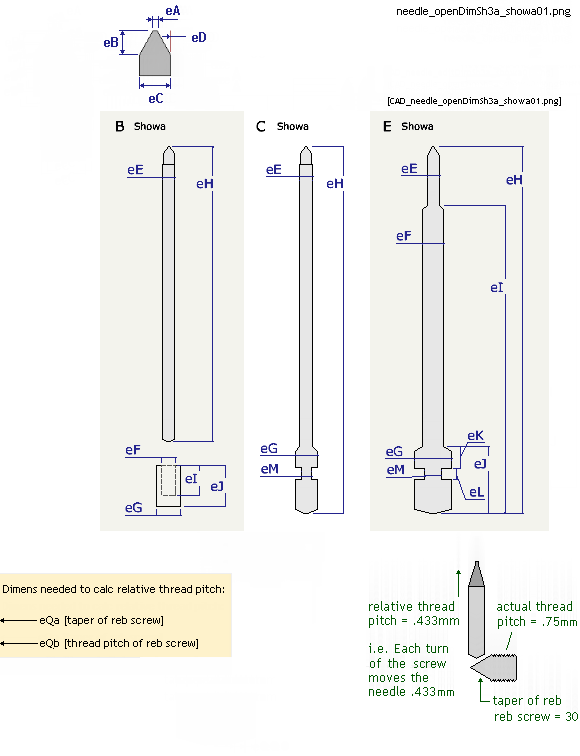 needle_openDimSh3a_showa01.png

eA
eB
eD
eC

[CAD_needle_openDimSh3a_showa01.png]

B Showa
eE
eH
eF
eI
eJ
eG

C Showa
eE
eH
eG
eM

E Showa
eE
eH
eF
eI
eK
eG
eJ
eM
eL

Dimens needed to calc relative thread pitch:
eQa [taper of reb screw]
eQb [thread pitch of reb screw]

relative thread pitch = .433mm

i.e. Each turn of the screw moves the needle .433mm

actual thread pitch = .75mm

taper of reb reb screw = 30