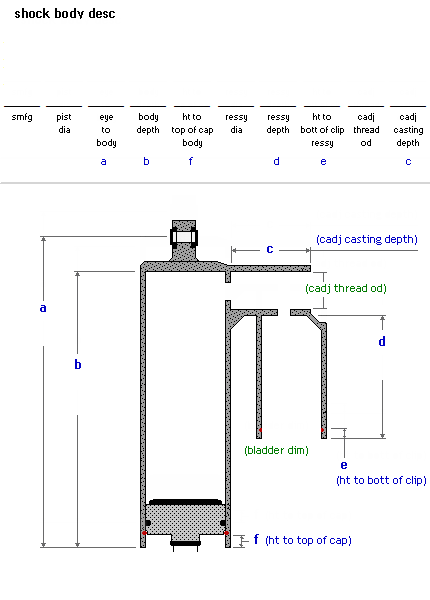 shock body desc

| smfg | pist dia | eye to body | body depth | ht to top of cap body | ressy dia | ressy depth | ht to bott of clip ressy | cadj thread od | cadj casting depth |
|---|---|---|---|---|---|---|---|---|---|
| | | a | b | f | | d | e | | c |

c (cadj casting depth)

(cadj thread od)

a

b

d

(bladder dim)

e
(ht to bott of clip)

f (ht to top of cap)