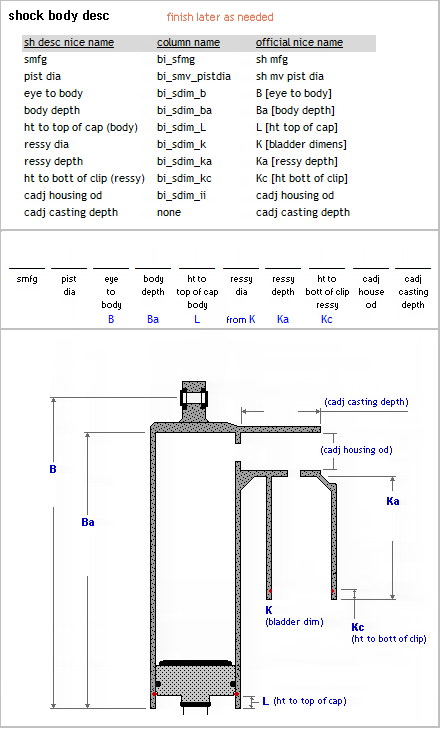 shock body desc

finish later as needed

| sh desc nice name | column name | official nice name |
|---|---|---|
| smfg | bi_sfmg | sh mfg |
| pist dia | bi_smv_pistdia | sh mv pist dia |
| eye to body | bi_sdim_b | B [eye to body] |
| body depth | bi_sdim_ba | Ba [body depth] |
| ht to top of cap (body) | bi_sdim_L | L [ht top of cap] |
| ressy dia | bi_sdim_k | K [bladder dimens] |
| ressy depth | bi_sdim_ka | Ka [ressy depth] |
| ht to bott of clip (ressy) | bi_sdim_kc | Kc [ht bott of clip] |
| cadj housing od | bi_sdim_ii | cadj housing od |
| cadj casting depth | none | cadj casting depth |

| smfg | pist dia | eye to body | body depth | ht to top of cap body | ressy dia | ressy depth | ht to bott of clip ressy | cadj house od | cadj casting depth |
|---|---|---|---|---|---|---|---|---|---|
| | | B | Ba | L | from K | Ka | Kc | | |

(cadj casting depth)

(cadj housing od)

B

Ba

Ka

K
(bladder dim)

Kc
(ht to bott of clip)

L (ht to top of cap)