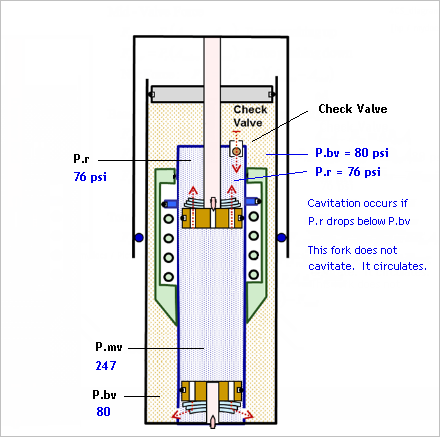 Check Valve

Check Valve

P.r
76 psi

P.bv = 80 psi
P.r = 76 psi

Cavitation occurs if P.r drops below P.bv

This fork does not cavitate. It circulates.

P.mv
247

P.bv
80