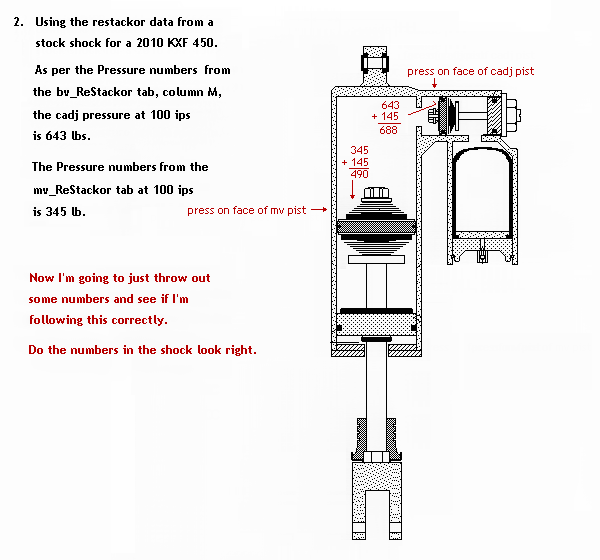 2. Using the restackor data from a stock shock for a 2010 KXF 450.

As per the Pressure numbers from the bv_ReStackor tab, column M, the cadj pressure at 100 ips is 643 lbs.

The Pressure numbers from the mv_ReStackor tab at 100 ips is 345 lb.

Now I'm going to just throw out some numbers and see if I'm following this correctly.

Do the numbers in the shock look right.

press on face of cadj pist

643
+ 145
688

345
+ 145
490

press on face of mv pist