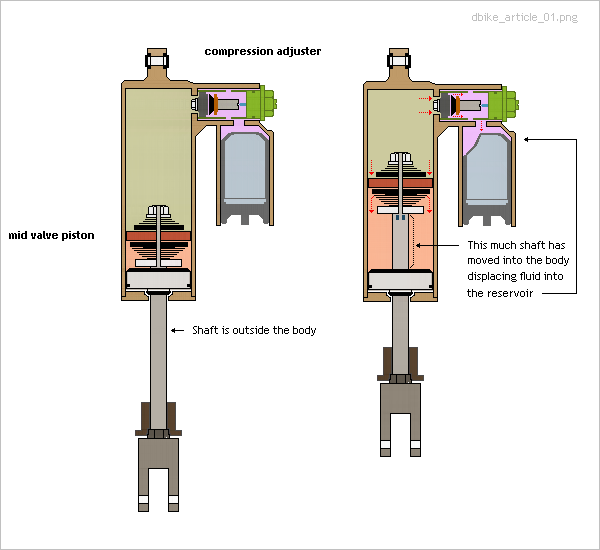 dbike_article_01.png

compression adjuster

mid valve piston

Shaft is outside the body

This much shaft has moved into the body displacing fluid into the reservoir