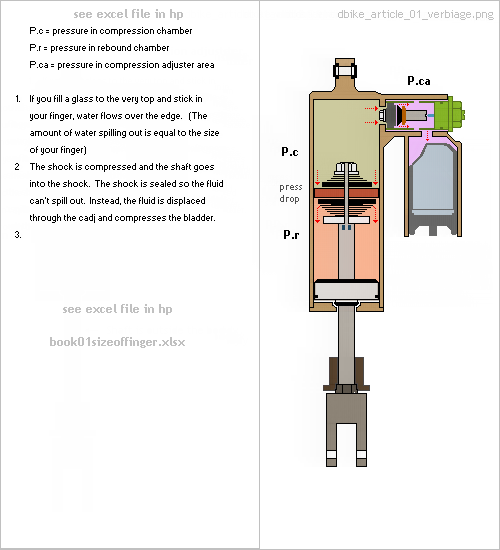 see excel file in hp

P.c = pressure in compression chamber

P.r = pressure in rebound chamber

P.ca = pressure in compression adjuster area

1. If you fill a glass to the very top and stick in your finger, water flows over the edge. (The amount of water spilling out is equal to the size of your finger)

2 The shock is compressed and the shaft goes into the shock. The shock is sealed so the fluid can't spill out. Instead, the fluid is displaced through the cadj and compresses the bladder.

3.

see excel file in hp

book01sizeoffinger.xlsx

dbike_article_01_verbiage.png

P.ca

P.c

press drop

P.r