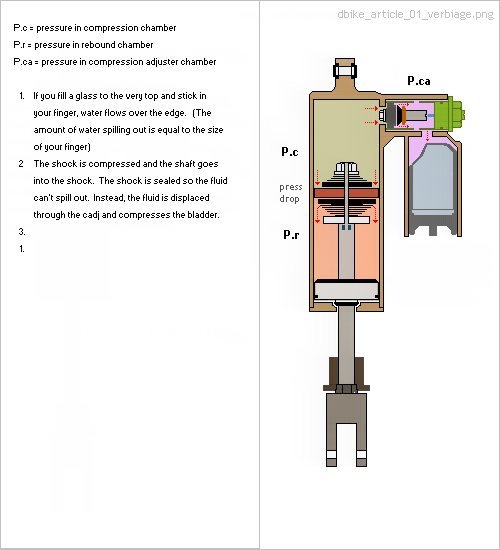 P.c = pressure in compression chamber
P.r = pressure in rebound chamber
P.ca = pressure in compression adjuster chamber

1. If you fill a glass to the very top and stick in your finger, water flows over the edge. (The amount of water spilling out is equal to the size of your finger)
2 The shock is compressed and the shaft goes into the shock. The shock is sealed so the fluid can't spill out. Instead, the fluid is displaced through the cadj and compresses the bladder.
3.
1.

dbike_article_01_verbiage.png

P.ca

P.c

press drop

P.r