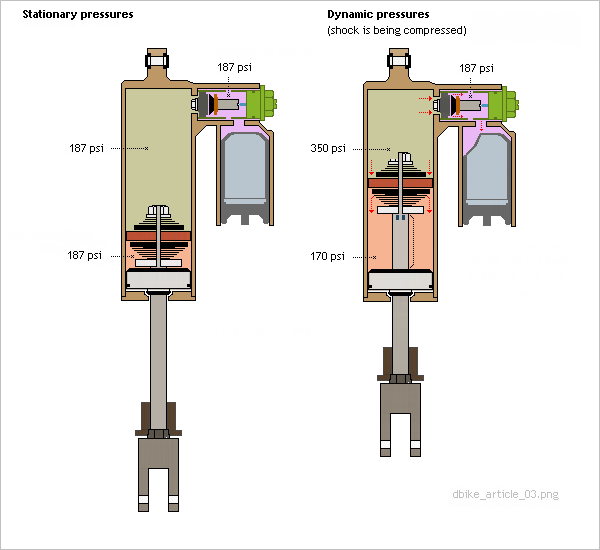 Stationary pressures

187 psi

187 psi

187 psi

Dynamic pressures
(shock is being compressed)

187 psi

350 psi

170 psi

dbike_article_03.png