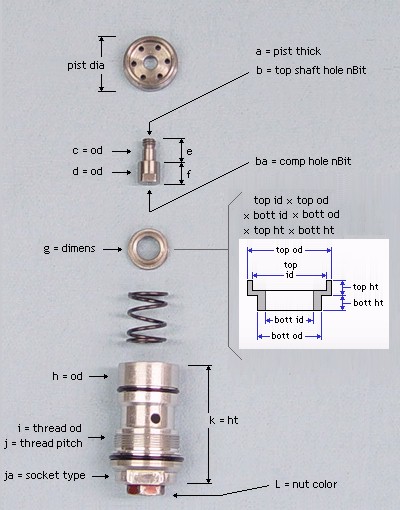 pist dia

a = pist thick

b = top shaft hole nBit

c = od

d = od

e

f

ba = comp hole nBit

top id × top od × bott id × bott od × top ht × bott ht

g = dimens

top od

top id

top ht

bott ht

bott id

bott od

h = od

i = thread od

j = thread pitch

k = ht

ja = socket type

L = nut color