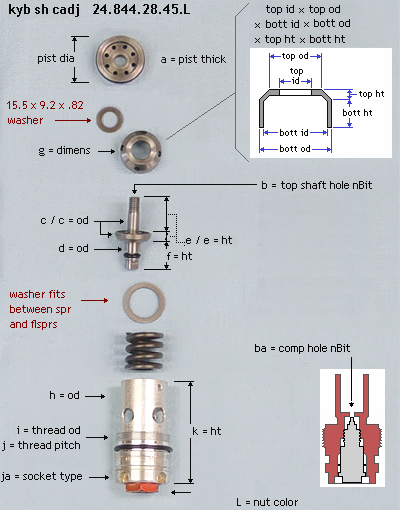 kyb sh cadj 24.844.28.45.L

top id × top od
× bott id × bott od
× top ht × bott ht

top od
top id
top ht
bott ht
bott id
bott od

pist dia

a = pist thick

15.5 x 9.2 x .82
washer

g = dimens

b = top shaft hole nBit

c / c = od

d = od

e / e = ht

f = ht

washer fits between spr and flsprs

ba = comp hole nBit

h = od

i = thread od
j = thread pitch

k = ht

ja = socket type

L = nut color